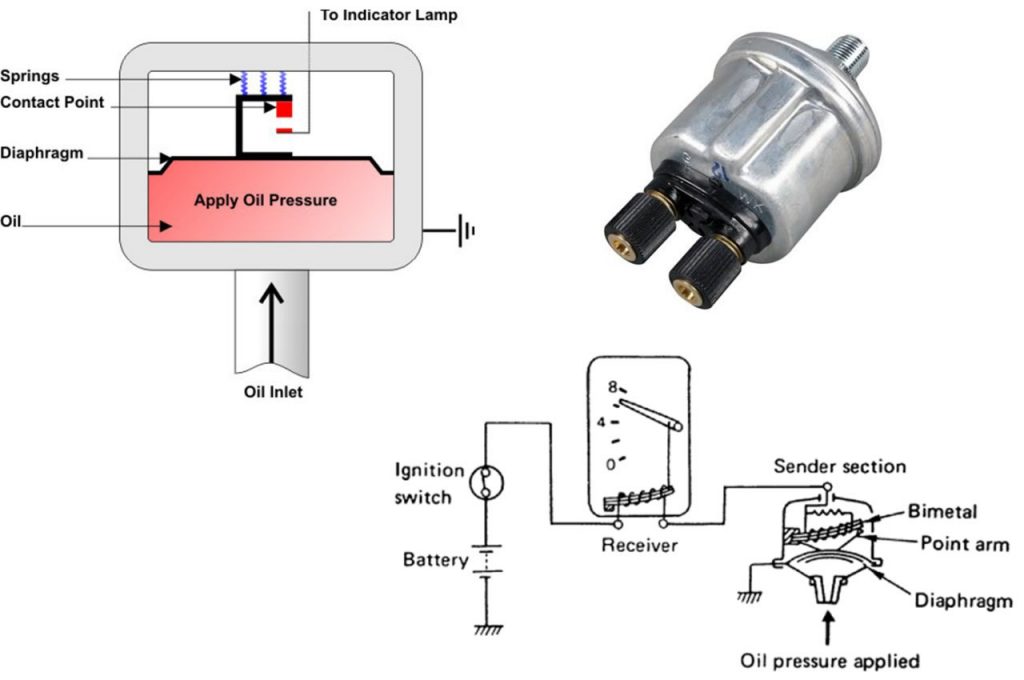 To Indicator Lamp
Springs
Contact Point
Diaphragm
Apply Oil Pressure
Oil
Oil Inlet

8
4
0
Ignition switch
Battery
Receiver
Sender section
Bimetal
Point arm
Diaphragm
Oil pressure applied